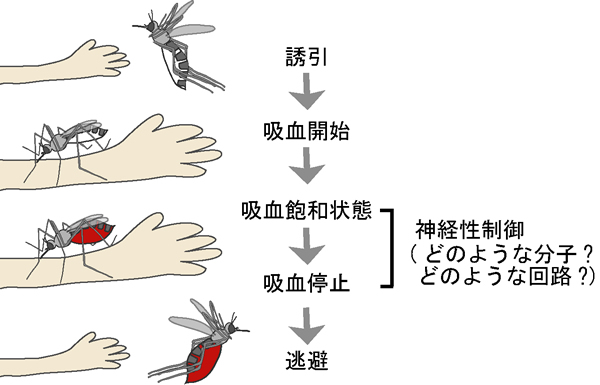 誘引

吸血開始

吸血飽和状態

吸血停止

逃避

神経性制御
（どのような分子？
どのような回路？）